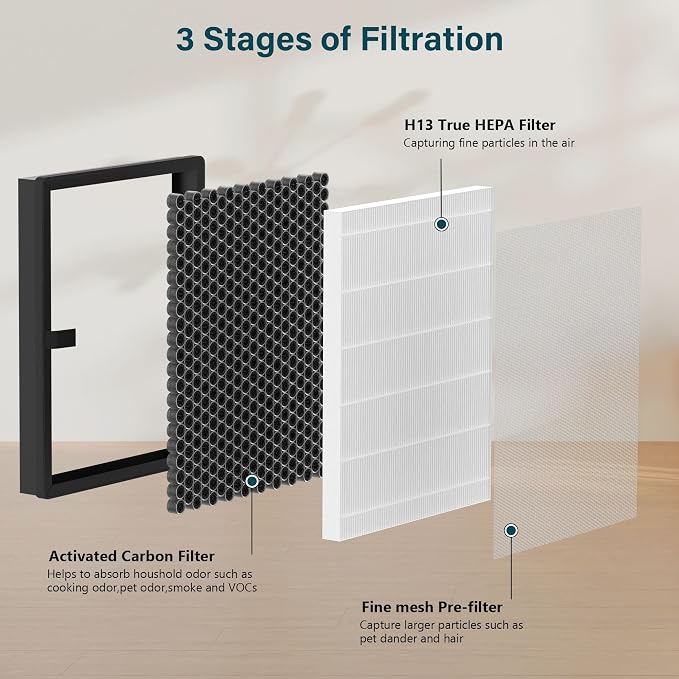 3 Stages of Filtration

H13 True HEPA Filter
Capturing fine particles in the air

Activated Carbon Filter
Helps to absorb houshold odor such as cooking odor,pet odor,smoke and VOCs

Fine mesh Pre-filter
Capture larger particles such as pet dander and hair