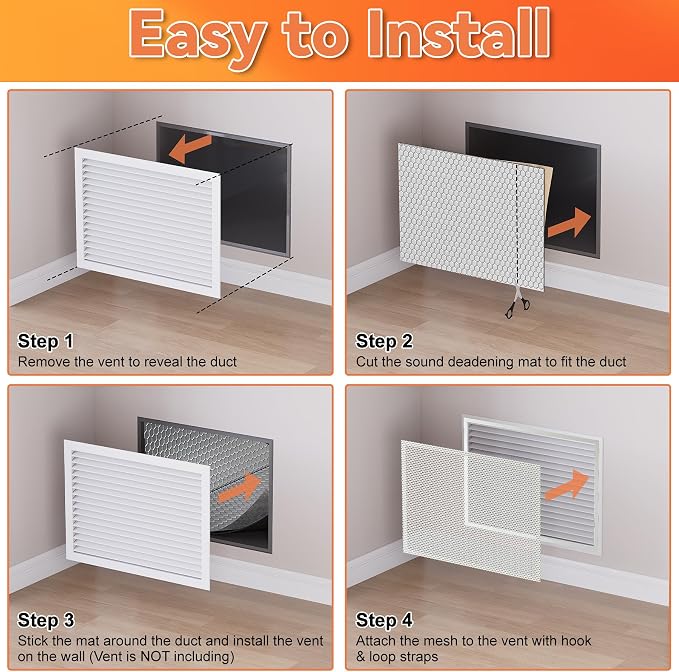 Easy to Install

Step 1
Remove the vent to reveal the duct

Step 2
Cut the sound deadening mat to fit the duct

Step 3
Stick the mat around the duct and install the vent on the wall (Vent is NOT including)

Step 4
Attach the mesh to the vent with hook & loop straps