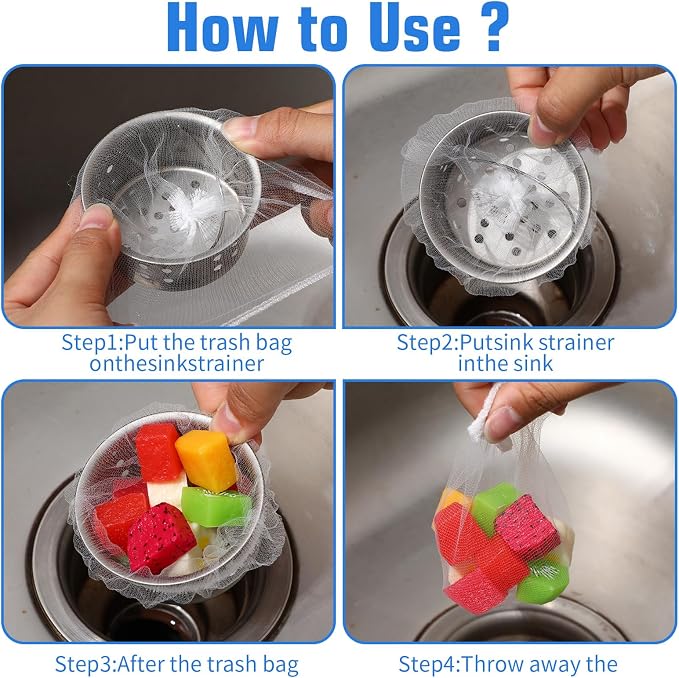 How to Use ?

Step1:Put the trash bag onthesinkstrainer

Step2:Putsink strainer inthe sink

Step3:After the trash bag

Step4:Throw away the