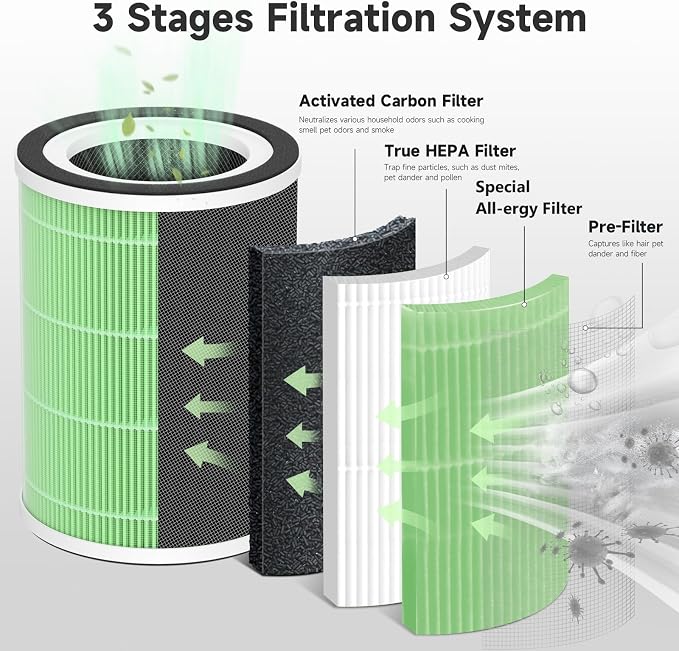 3 Stages Filtration System

Activated Carbon Filter
Neutralizes various household odors such as cooking smell pet odors and smoke

True HEPA Filter
Trap fine particles, such as dust mites, pet dander and pollen

Special All-ergy Filter

Pre-Filter
Captures like hair pet dander and fiber