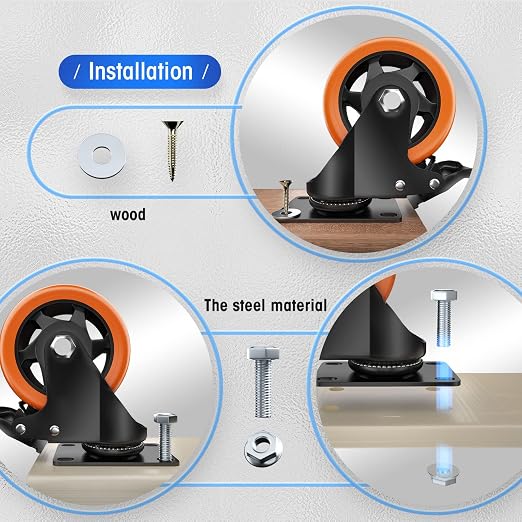 / Installation /

wood

The steel material