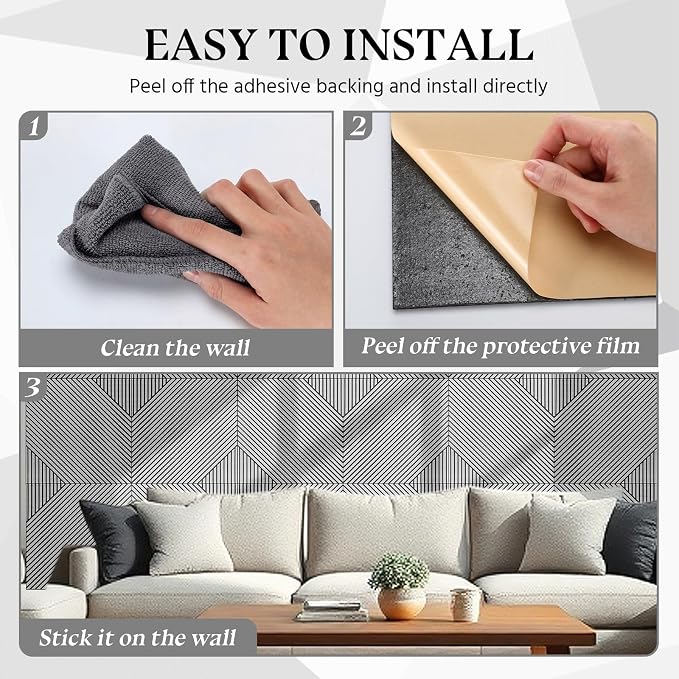 EASY TO INSTALL

Peel off the adhesive backing and install directly

1

Clean the wall

2

Peel off the protective film

3

Stick it on the wall