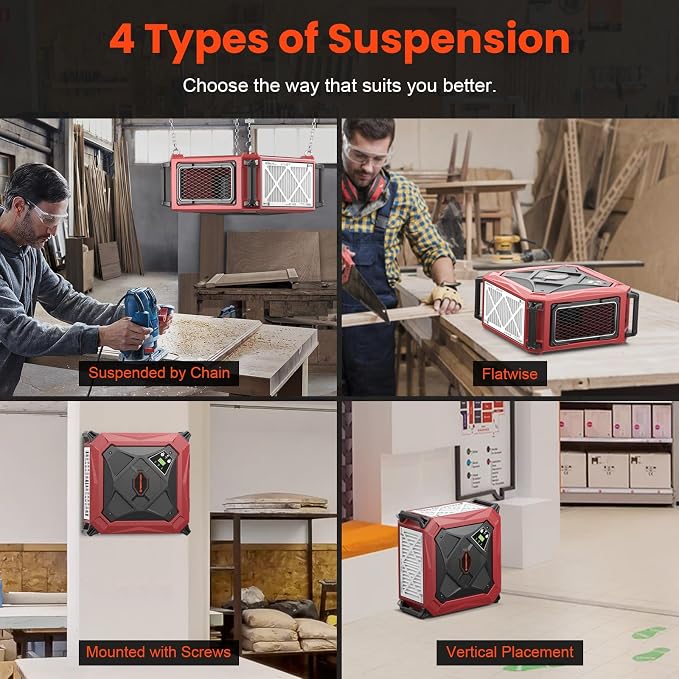 4 Types of Suspension

Choose the way that suits you better.

Suspended by Chain

Flatwise

Mounted with Screws

Vertical Placement