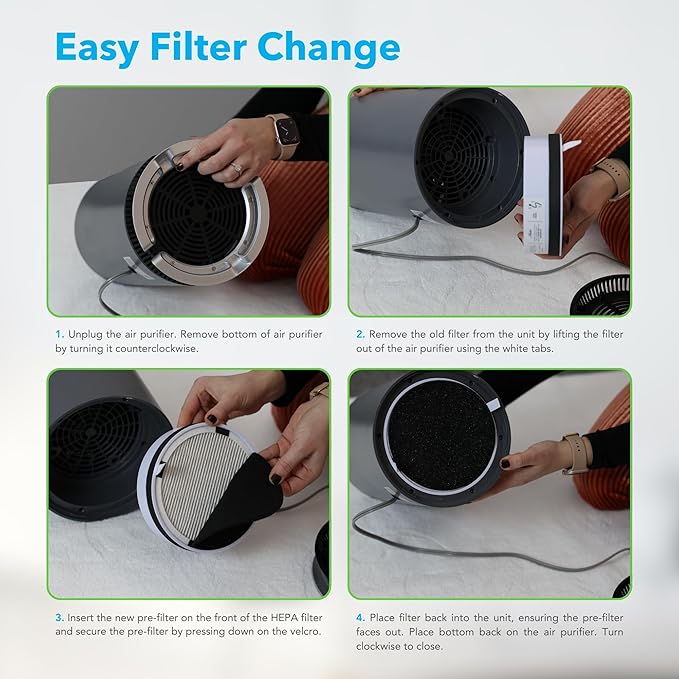 Easy Filter Change

1. Unplug the air purifier. Remove bottom of air purifier by turning it counterclockwise.

2. Remove the old filter from the unit by lifting the filter out of the air purifier using the white tabs.

3. Insert the new pre-filter on the front of the HEPA filter and secure the pre-filter by pressing down on the velcro.

4. Place filter back into the unit, ensuring the pre-filter faces out. Place bottom back on the air purifier. Turn clockwise to close.