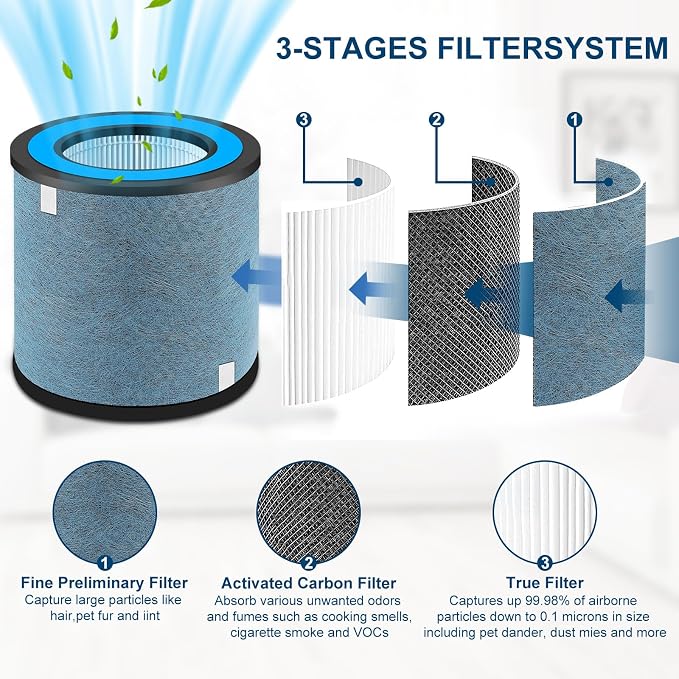 3-STAGES FILTERSYSTEM

3

2

1

1
Fine Preliminary Filter
Capture large particles like hair,pet fur and iint

2
Activated Carbon Filter
Absorb various unwanted odors and fumes such as cooking smells, cigarette smoke and VOCs

3
True Filter
Captures up 99.98% of airborne particles down to 0.1 microns in size including pet dander, dust mies and more