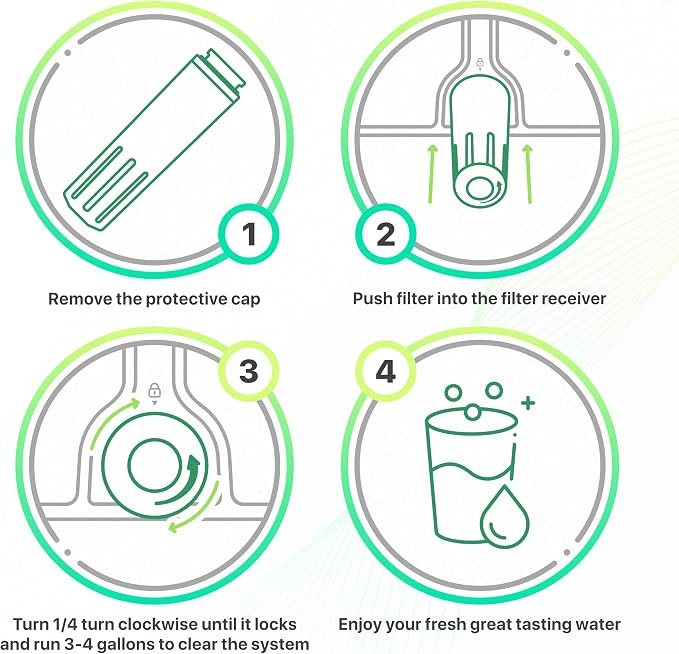 1

Remove the protective cap

2

Push filter into the filter receiver

3

Turn 1/4 turn clockwise until it locks and run 3-4 gallons to clear the system

4

Enjoy your fresh great tasting water