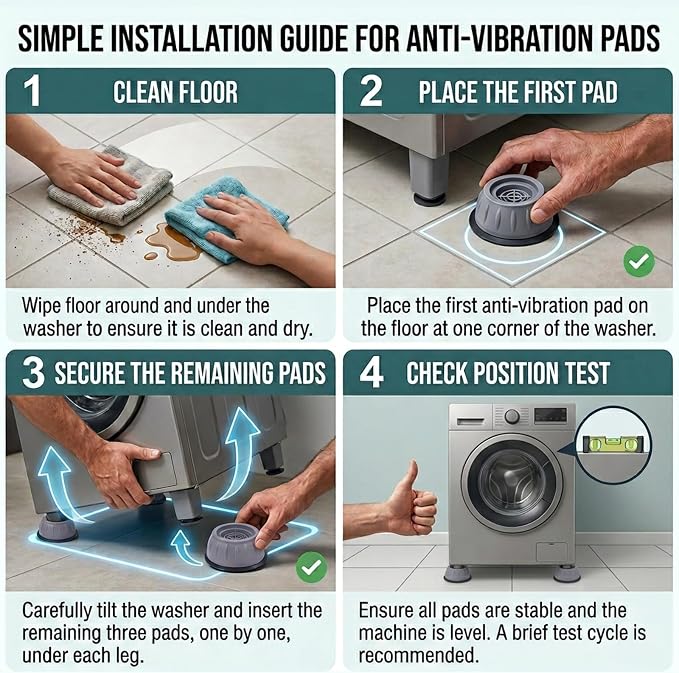 SIMPLE INSTALLATION GUIDE FOR ANTI-VIBRATION PADS

1 CLEAN FLOOR

Wipe floor around and under the washer to ensure it is clean and dry.

2 PLACE THE FIRST PAD

Place the first anti-vibration pad on the floor at one corner of the washer.

3 SECURE THE REMAINING PADS

Carefully tilt the washer and insert the remaining three pads, one by one, under each leg.

4 CHECK POSITION TEST

Ensure all pads are stable and the machine is level. A brief test cycle is recommended.