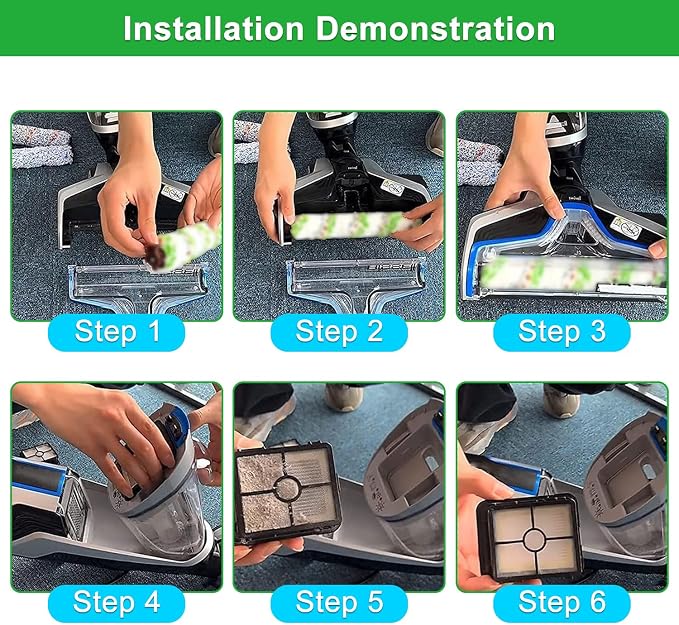 Installation Demonstration

Step 1

Step 2

Step 3

Step 4

Step 5

Step 6