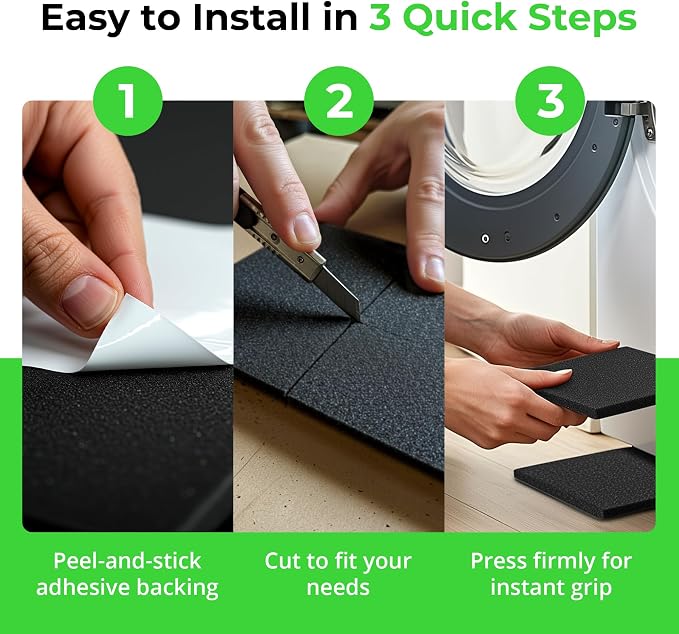 Easy to Install in 3 Quick Steps

1

2

3

Peel-and-stick adhesive backing

Cut to fit your needs

Press firmly for instant grip