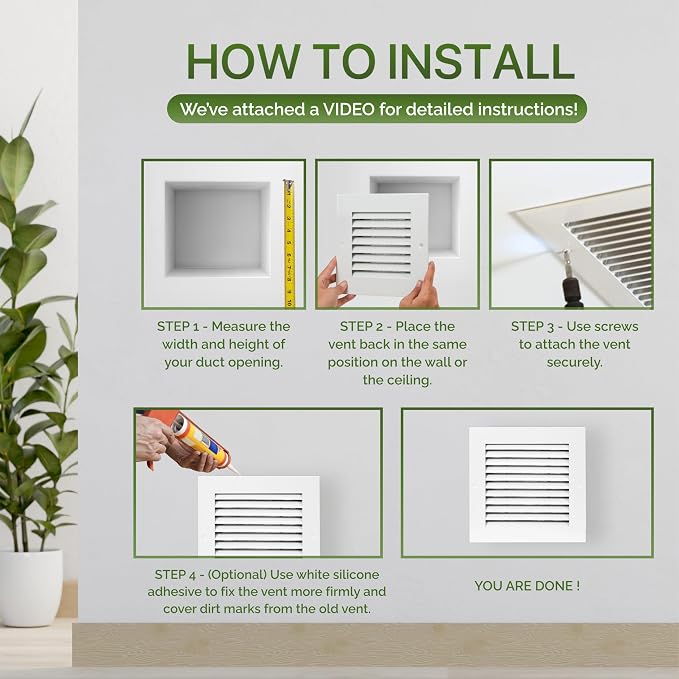 HOW TO INSTALL

We've attached a VIDEO for detailed instructions!

STEP 1 - Measure the width and height of your duct opening.

STEP 2 - Place the vent back in the same position on the wall or the ceiling.

STEP 3 - Use screws to attach the vent securely.

STEP 4 - (Optional) Use white silicone adhesive to fix the vent more firmly and cover dirt marks from the old vent.

YOU ARE DONE !