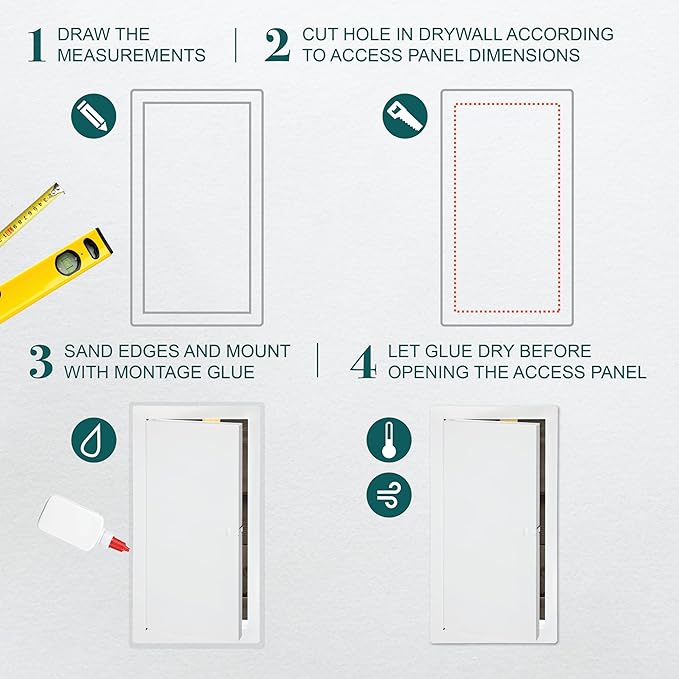 1 DRAW THE MEASUREMENTS

2 CUT HOLE IN DRYWALL ACCORDING TO ACCESS PANEL DIMENSIONS

3 SAND EDGES AND MOUNT WITH MONTAGE GLUE

4 LET GLUE DRY BEFORE OPENING THE ACCESS PANEL