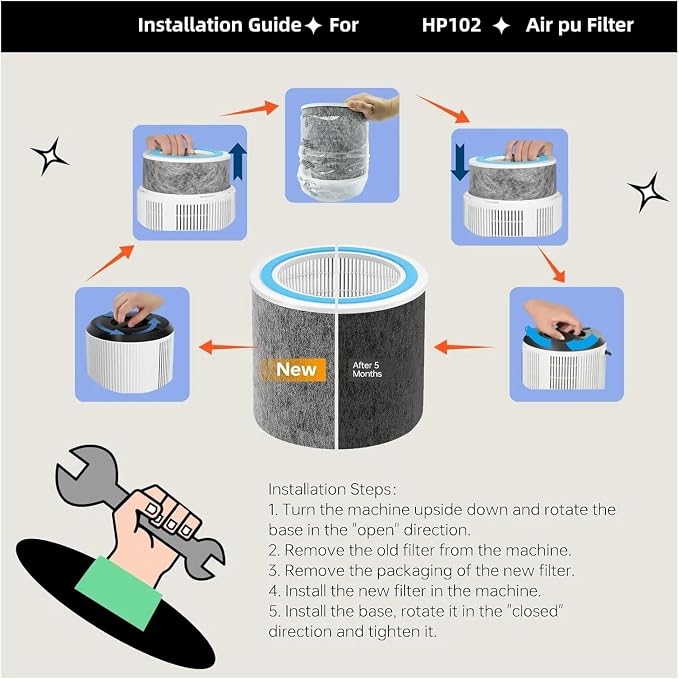 Installation Guide ✦ For HP102 ✦ Air pu Filter

New

After 5 Months

Installation Steps:
1. Turn the machine upside down and rotate the base in the "open" direction.
2. Remove the old filter from the machine.
3. Remove the packaging of the new filter.
4. Install the new filter in the machine.
5. Install the base, rotate it in the "closed" direction and tighten it.