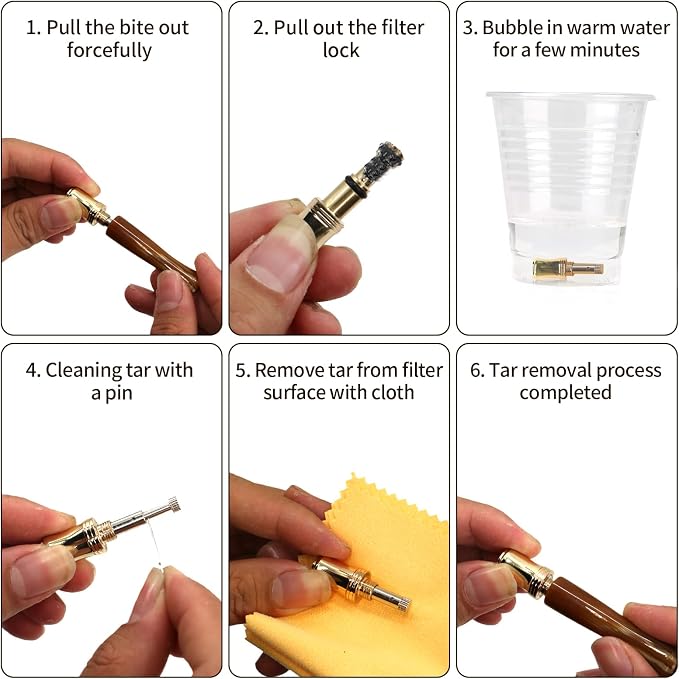 1. Pull the bite out forcefully

2. Pull out the filter lock

3. Bubble in warm water for a few minutes

4. Cleaning tar with a pin

5. Remove tar from filter surface with cloth

6. Tar removal process completed