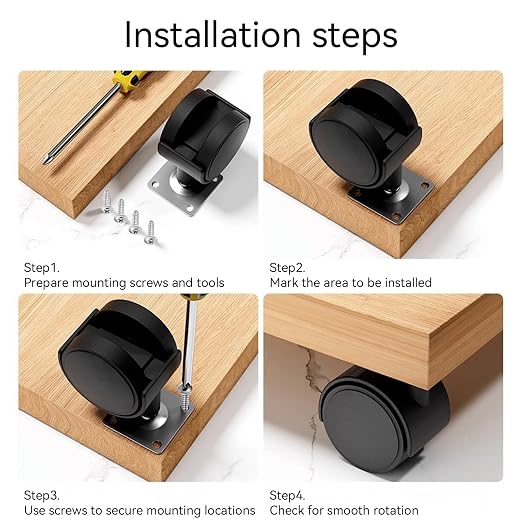 Installation steps

Step1.
Prepare mounting screws and tools

Step2.
Mark the area to be installed

Step3.
Use screws to secure mounting locations

Step4.
Check for smooth rotation