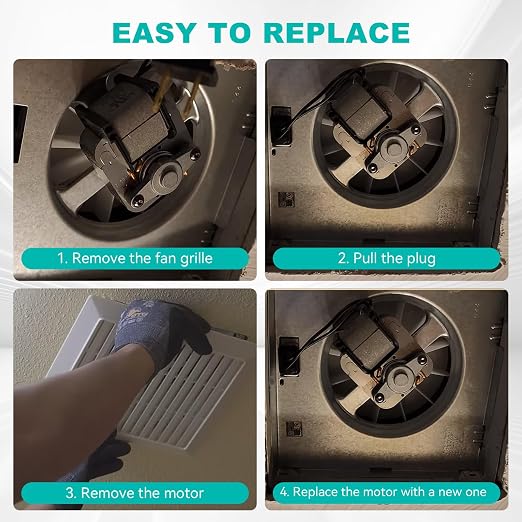 EASY TO REPLACE

1. Remove the fan grille

2. Pull the plug

3. Remove the motor

4. Replace the motor with a new one