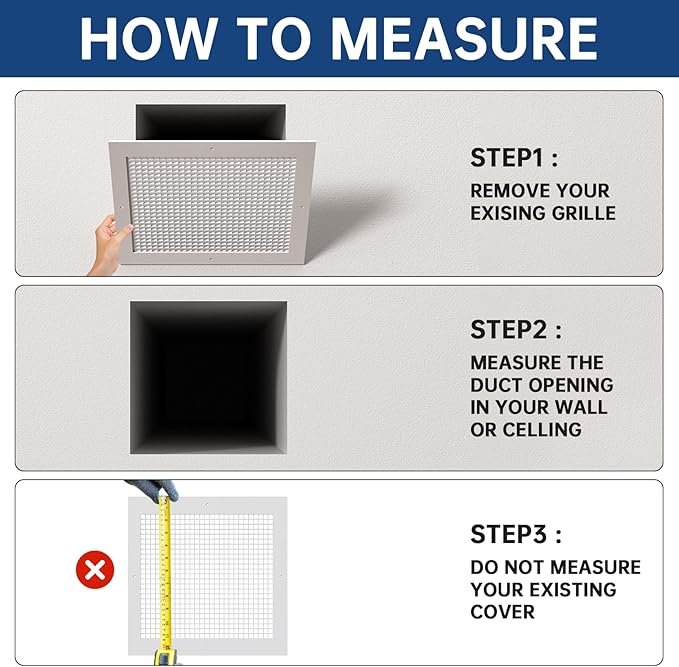 HOW TO MEASURE

STEP1 :

REMOVE YOUR EXISING GRILLE

STEP2 :

MEASURE THE DUCT OPENING IN YOUR WALL OR CELLING

STEP3 :

DO NOT MEASURE YOUR EXISTING COVER