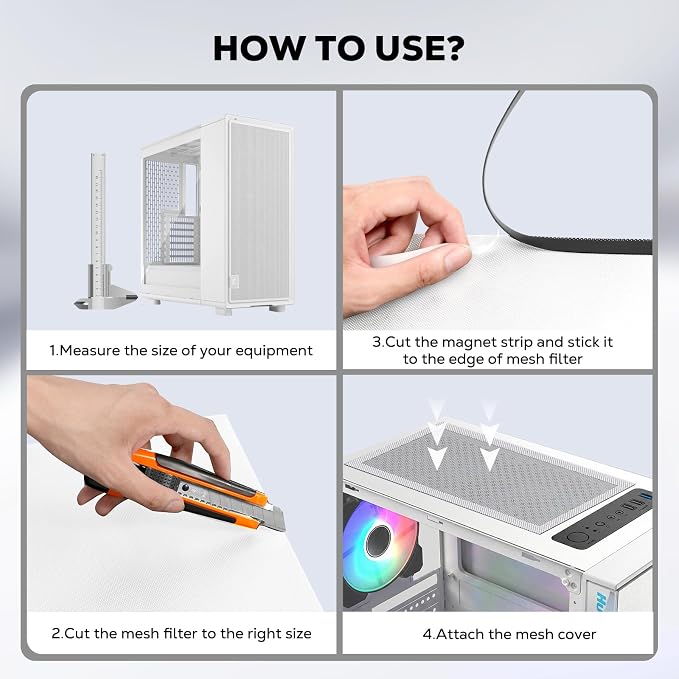 HOW TO USE?

1.Measure the size of your equipment

3.Cut the magnet strip and stick it to the edge of mesh filter

2.Cut the mesh filter to the right size

4.Attach the mesh cover