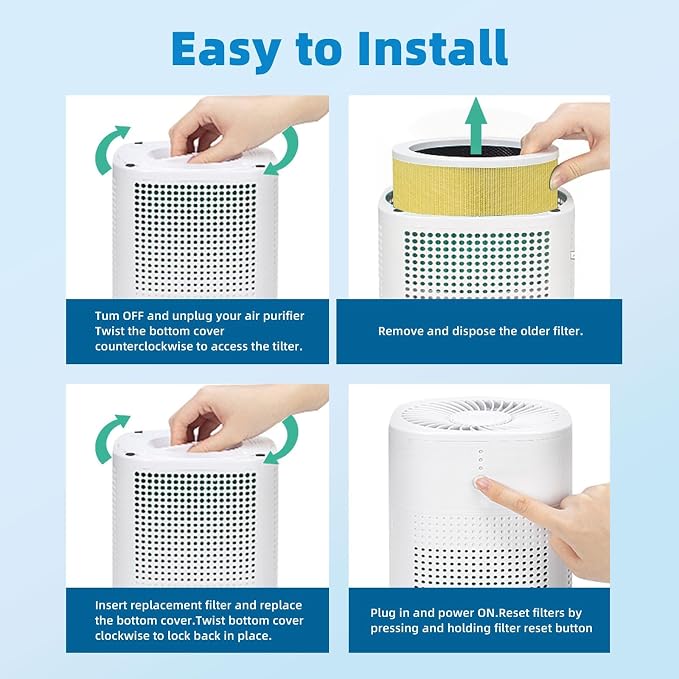 Easy to Install

Tum OFF and unplug your air purifier Twist the bottom cover counterclockwise to access the tilter.

Remove and dispose the older filter.

Insert replacement filter and replace the bottom cover.Twist bottom cover clockwise to lock back in place.

Plug in and power ON.Reset filters by pressing and holding filter reset button