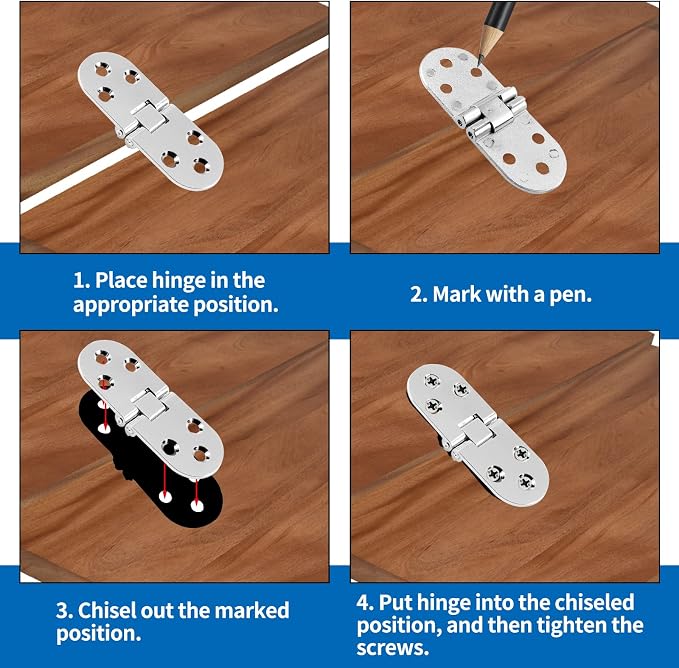 1. Place hinge in the appropriate position.

2. Mark with a pen.

3. Chisel out the marked position.

4. Put hinge into the chiseled position, and then tighten the screws.