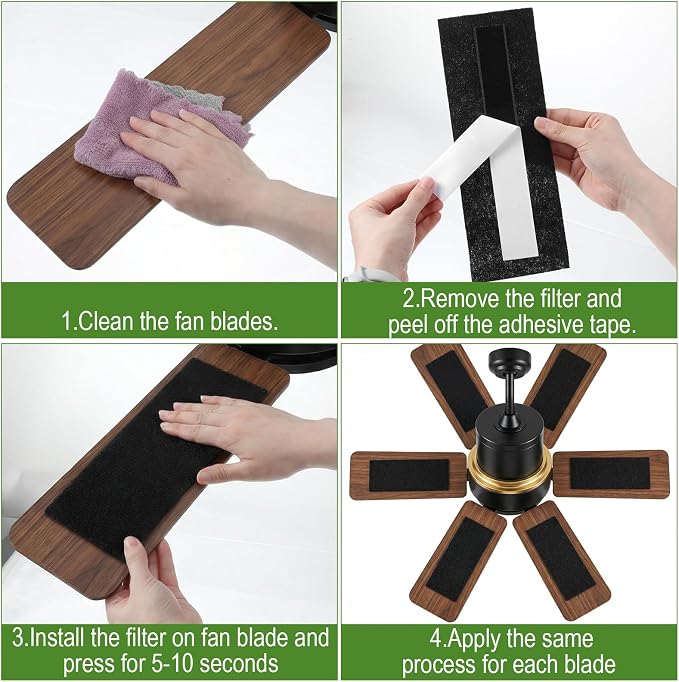 1.Clean the fan blades.

2.Remove the filter and peel off the adhesive tape.

3.Install the filter on fan blade and press for 5-10 seconds

4.Apply the same process for each blade