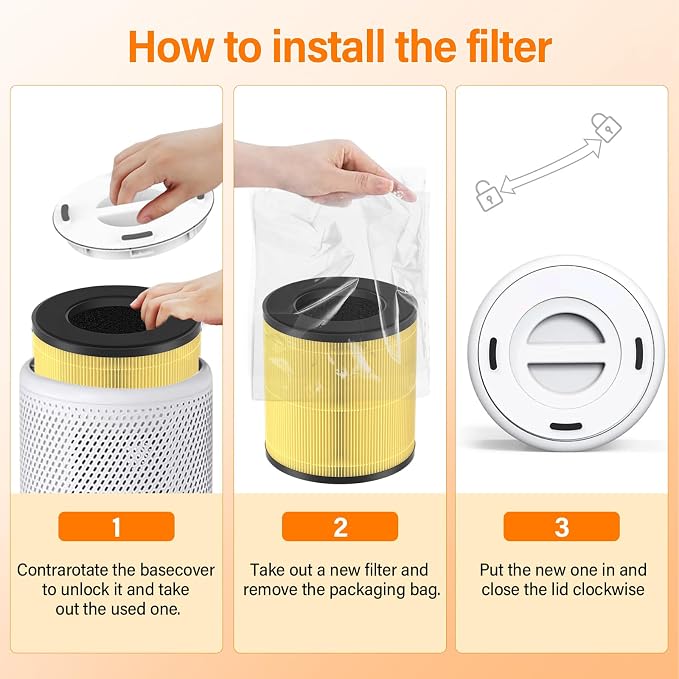 How to install the filter

1

Contrarotate the basecover to unlock it and take out the used one.

2

Take out a new filter and remove the packaging bag.

3

Put the new one in and close the lid clockwise