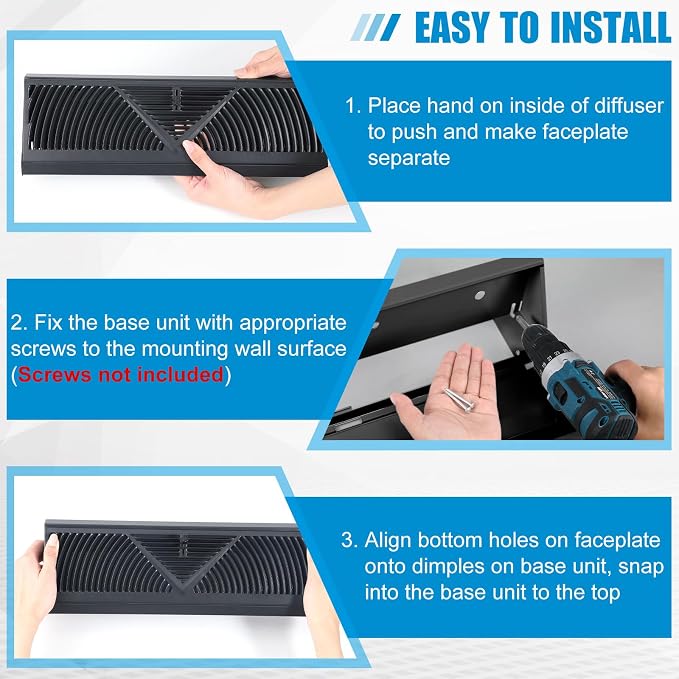 EASY TO INSTALL

1. Place hand on inside of diffuser to push and make faceplate separate

2. Fix the base unit with appropriate screws to the mounting wall surface (Screws not included)

3. Align bottom holes on faceplate onto dimples on base unit, snap into the base unit to the top