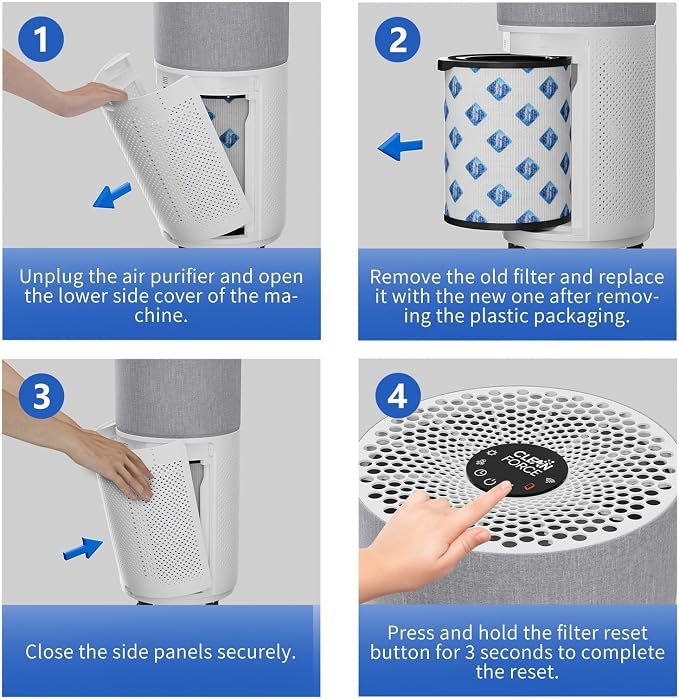 1

Unplug the air purifier and open the lower side cover of the machine.

2

Remove the old filter and replace it with the new one after removing the plastic packaging.

3

Close the side panels securely.

4

CLEAN FORCE

Press and hold the filter reset button for 3 seconds to complete the reset.