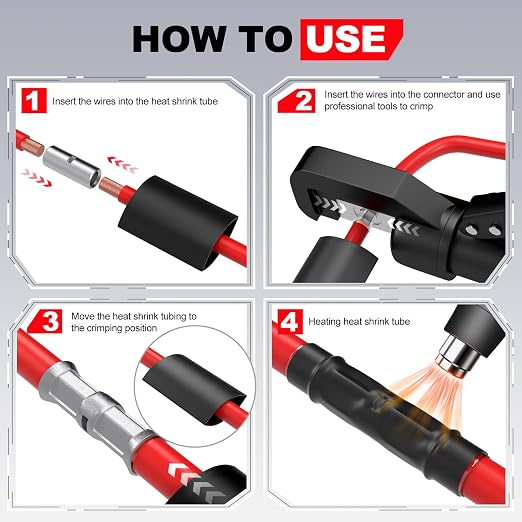 HOW TO USE

1 Insert the wires into the heat shrink tube

2 Insert the wires into the connector and use professional tools to crimp

3 Move the heat shrink tubing to the crimping position

4 Heating heat shrink tube