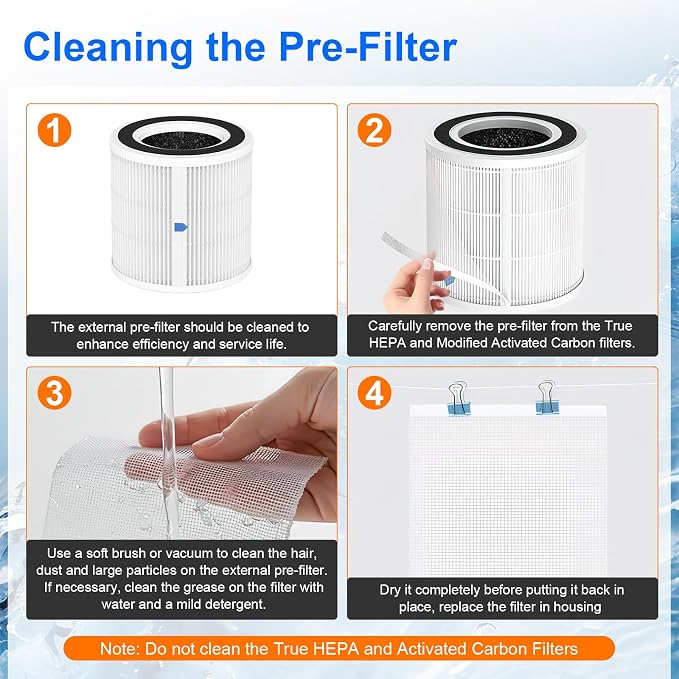 Cleaning the Pre-Filter

1

The external pre-filter should be cleaned to enhance efficiency and service life.

2

Carefully remove the pre-filter from the True HEPA and Modified Activated Carbon filters.

3

Use a soft brush or vacuum to clean the hair, dust and large particles on the external pre-filter. If necessary, clean the grease on the filter with water and a mild detergent.

4

Dry it completely before putting it back in place, replace the filter in housing

Note: Do not clean the True HEPA and Activated Carbon Filters