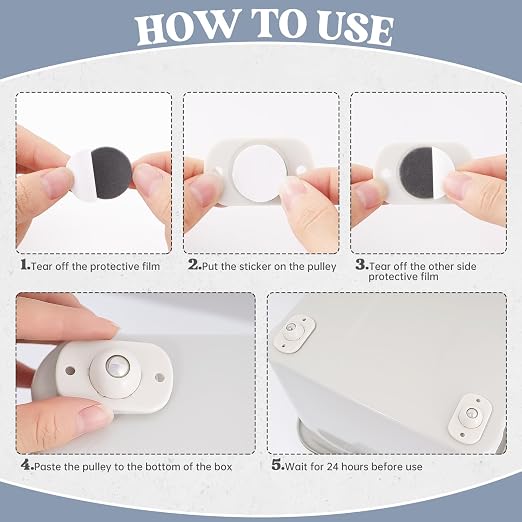 HOW TO USE

1.Tear off the protective film

2.Put the sticker on the pulley

3.Tear off the other side protective film

4.Paste the pulley to the bottom of the box

5.Wait for 24 hours before use