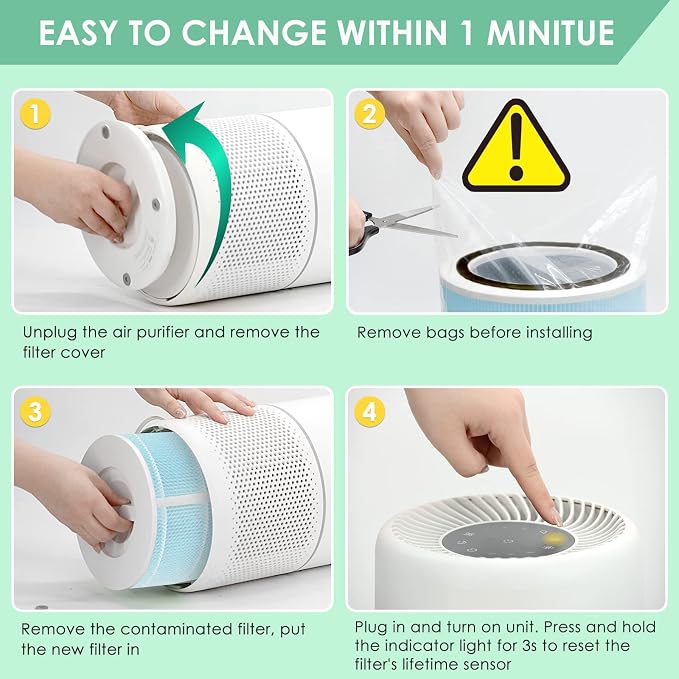 EASY TO CHANGE WITHIN 1 MINITUE

1

Unplug the air purifier and remove the filter cover

2

Remove bags before installing

3

Remove the contaminated filter, put the new filter in

4

Plug in and turn on unit. Press and hold the indicator light for 3s to reset the filter's lifetime sensor