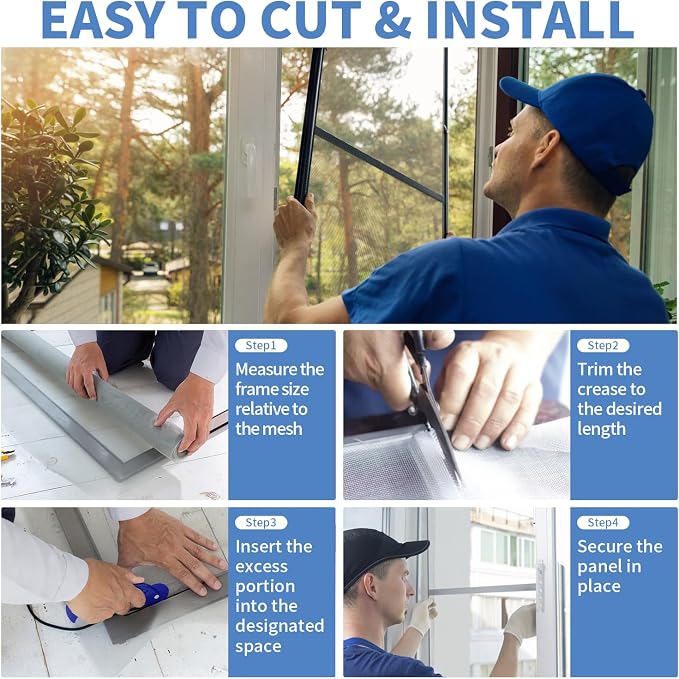 EASY TO CUT & INSTALL

Step1
Measure the frame size relative to the mesh

Step2
Trim the crease to the desired length

Step3
Insert the excess portion into the designated space

Step4
Secure the panel in place