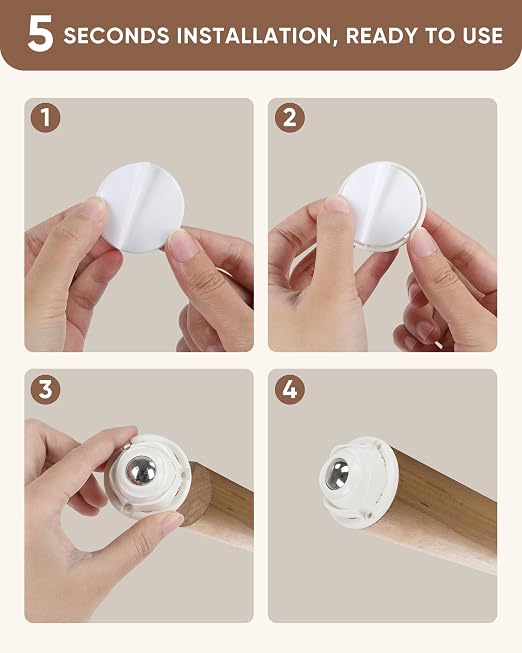 5 SECONDS INSTALLATION, READY TO USE

1

2

3

4