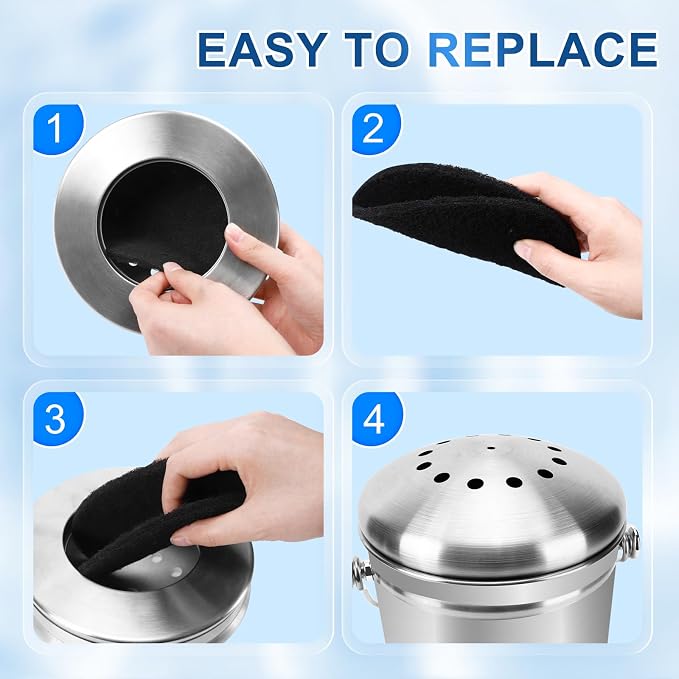 EASY TO REPLACE

1

2

3

4