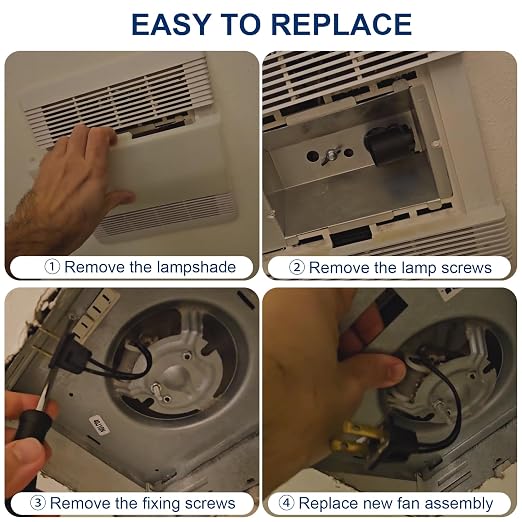 EASY TO REPLACE

① Remove the lampshade

② Remove the lamp screws

③ Remove the fixing screws

④ Replace new fan assembly