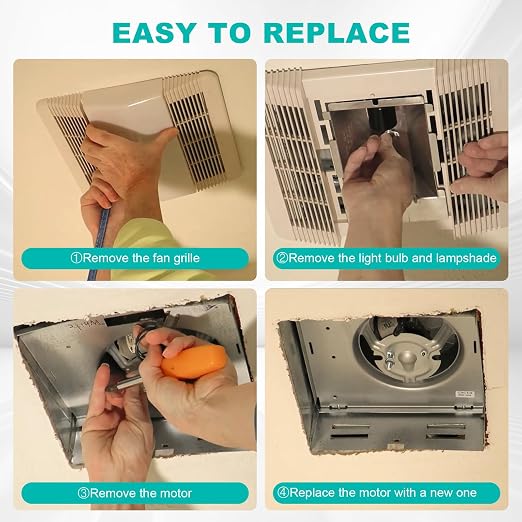 EASY TO REPLACE

①Remove the fan grille

②Remove the light bulb and lampshade

③Remove the motor

④Replace the motor with a new one