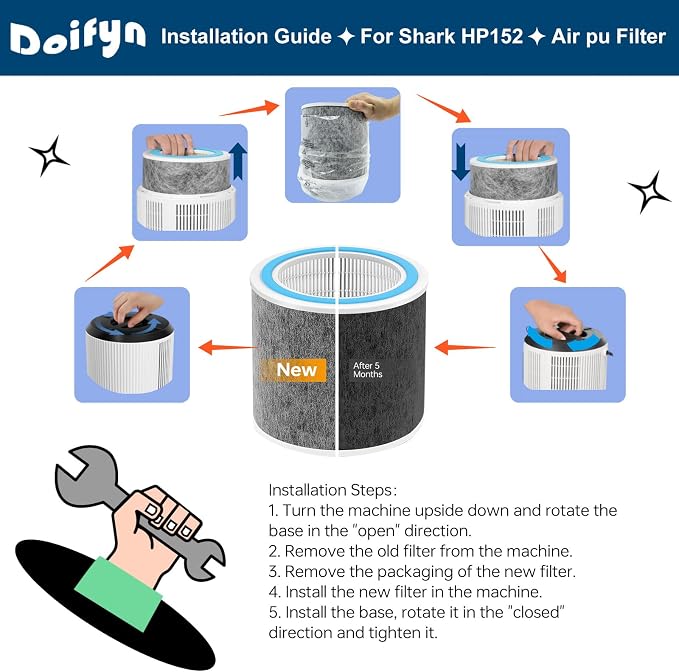 Doifyn Installation Guide ✦ For Shark HP152 ✦ Air pu Filter

New

After 5 Months

Installation Steps:
1. Turn the machine upside down and rotate the base in the "open" direction.
2. Remove the old filter from the machine.
3. Remove the packaging of the new filter.
4. Install the new filter in the machine.
5. Install the base, rotate it in the "closed" direction and tighten it.