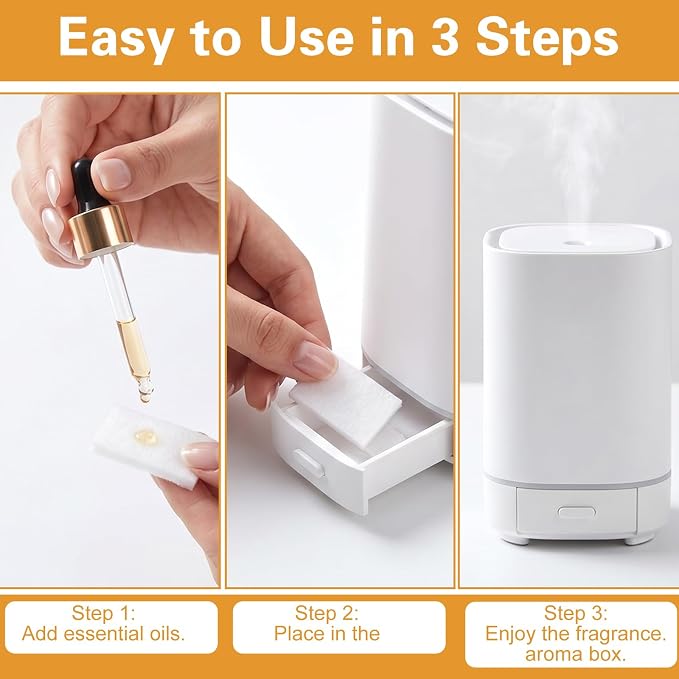 Easy to Use in 3 Steps

Step 1:
Add essential oils.

Step 2:
Place in the

Step 3:
Enjoy the fragrance.
aroma box.