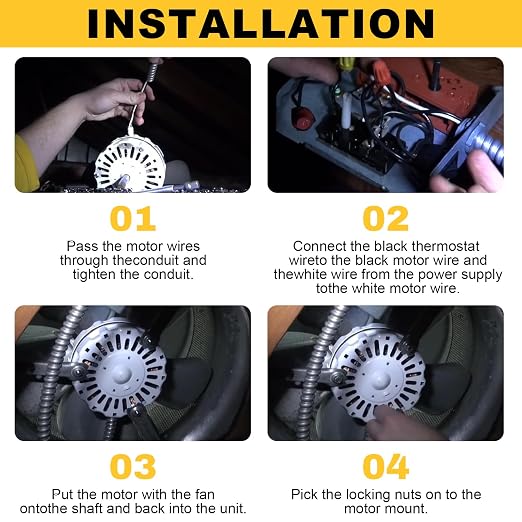 INSTALLATION

01

Pass the motor wires through theconduit and tighten the conduit.

02

Connect the black thermostat wireto the black motor wire and thewhite wire from the power supply tothe white motor wire.

03

Put the motor with the fan ontothe shaft and back into the unit.

04

Pick the locking nuts on to the motor mount.