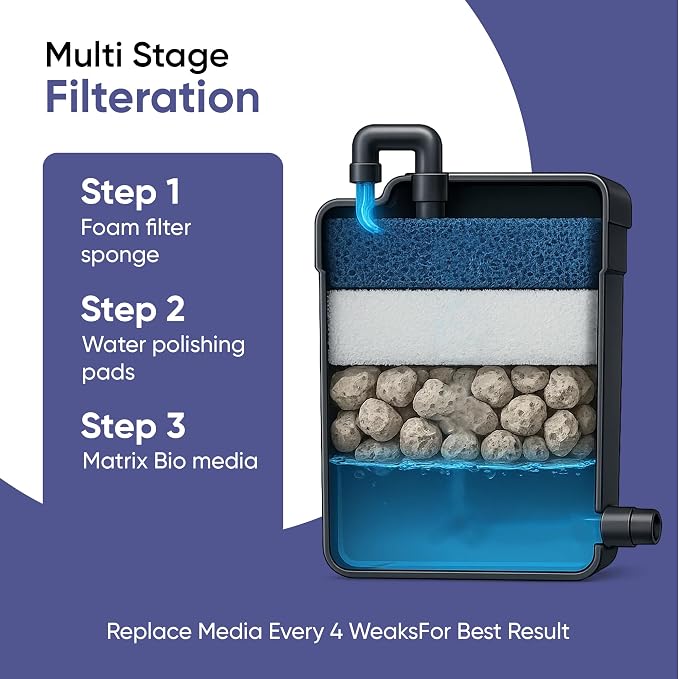 Multi Stage
Filteration

Step 1
Foam filter sponge

Step 2
Water polishing pads

Step 3
Matrix Bio media

Replace Media Every 4 WeaksFor Best Result