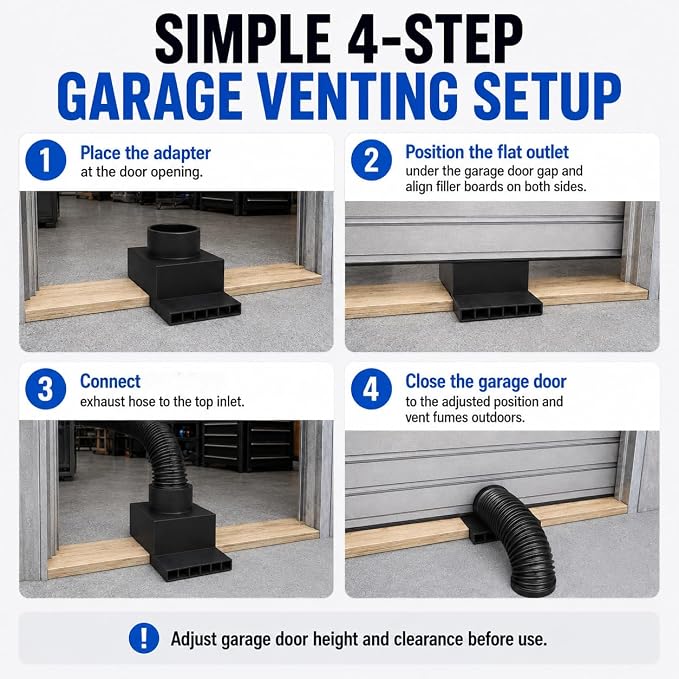 SIMPLE 4-STEP
GARAGE VENTING SETUP

1
Place the adapter
at the door opening.

2
Position the flat outlet
under the garage door gap and align filler boards on both sides.

3
Connect
exhaust hose to the top inlet.

4
Close the garage door
to the adjusted position and vent fumes outdoors.

!
Adjust garage door height and clearance before use.