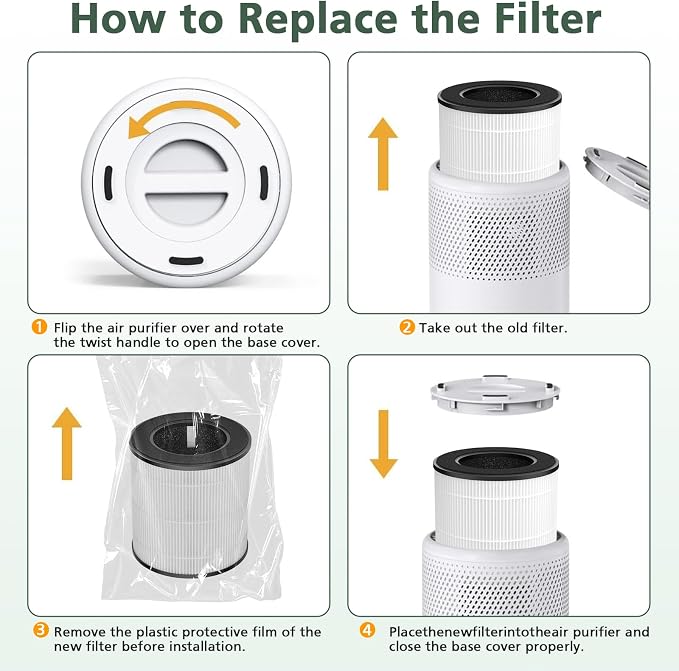 How to Replace the Filter

1 Flip the air purifier over and rotate the twist handle to open the base cover.

2 Take out the old filter.

3 Remove the plastic protective film of the new filter before installation.

4 Placethenewfilterintotheair purifier and close the base cover properly.