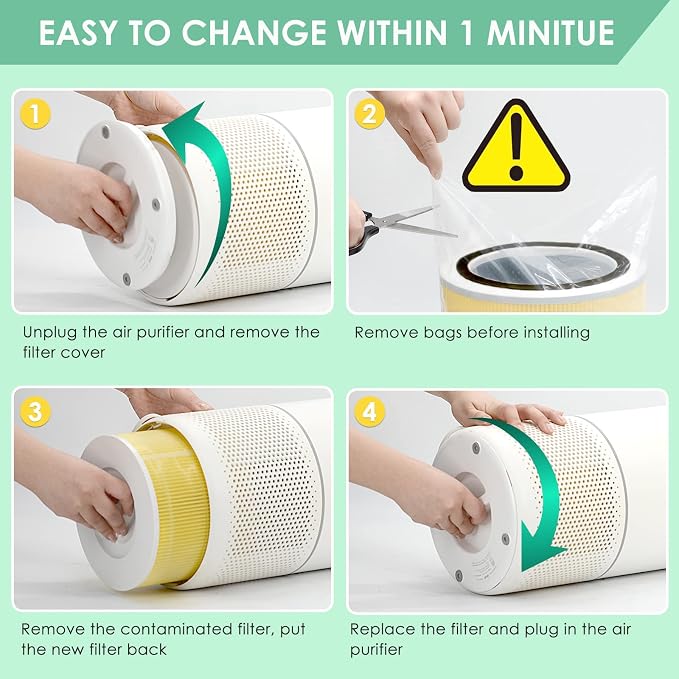 EASY TO CHANGE WITHIN 1 MINITUE

1

Unplug the air purifier and remove the filter cover

2

Remove bags before installing

3

Remove the contaminated filter, put the new filter back

4

Replace the filter and plug in the air purifier