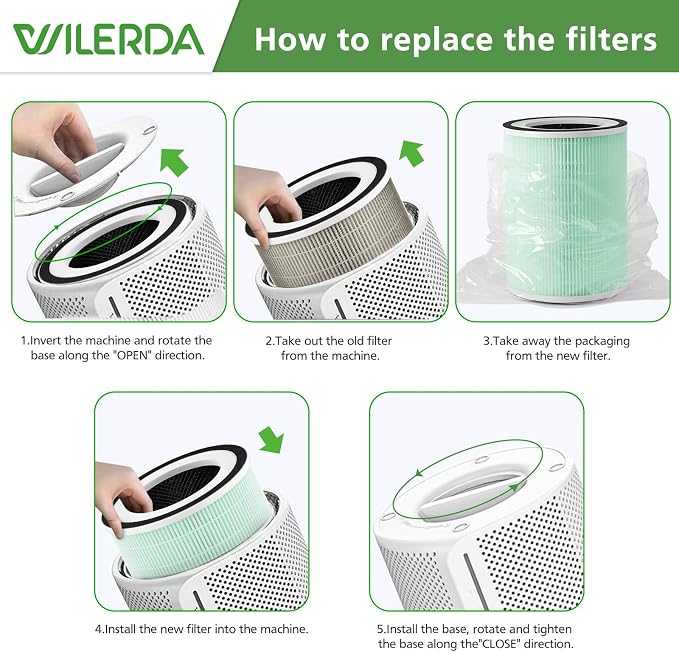 WILERDA

How to replace the filters

1.Invert the machine and rotate the base along the "OPEN" direction.

2.Take out the old filter from the machine.

3.Take away the packaging from the new filter.

4.Install the new filter into the machine.

5.Install the base, rotate and tighten the base along the"CLOSE" direction.