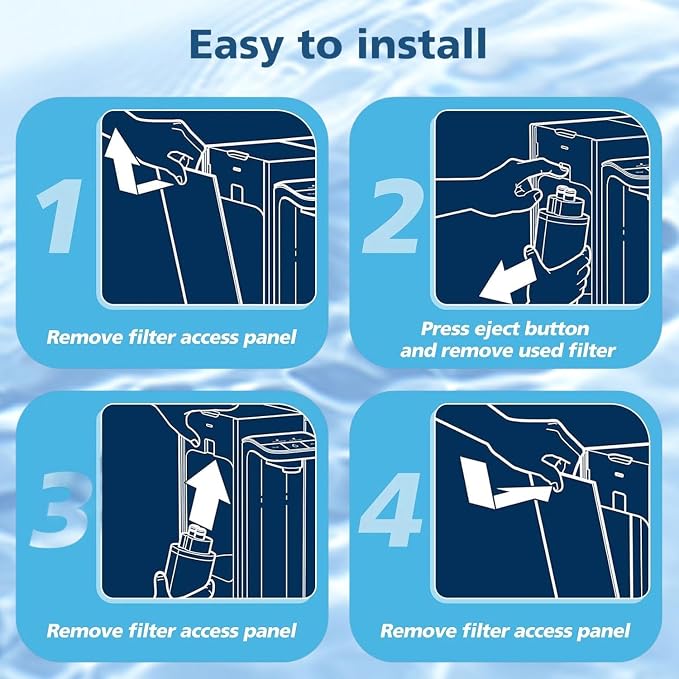 Easy to install

1

Remove filter access panel

2

Press eject button and remove used filter

3

Remove filter access panel

4

Remove filter access panel