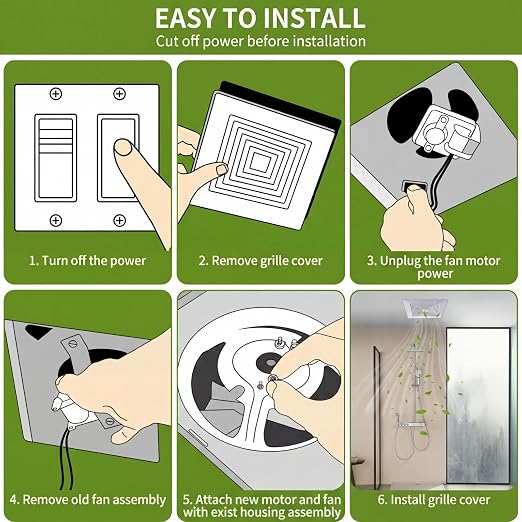 EASY TO INSTALL
Cut off power before installation

1. Turn off the power

2. Remove grille cover

3. Unplug the fan motor power

4. Remove old fan assembly

5. Attach new motor and fan with exist housing assembly

6. Install grille cover