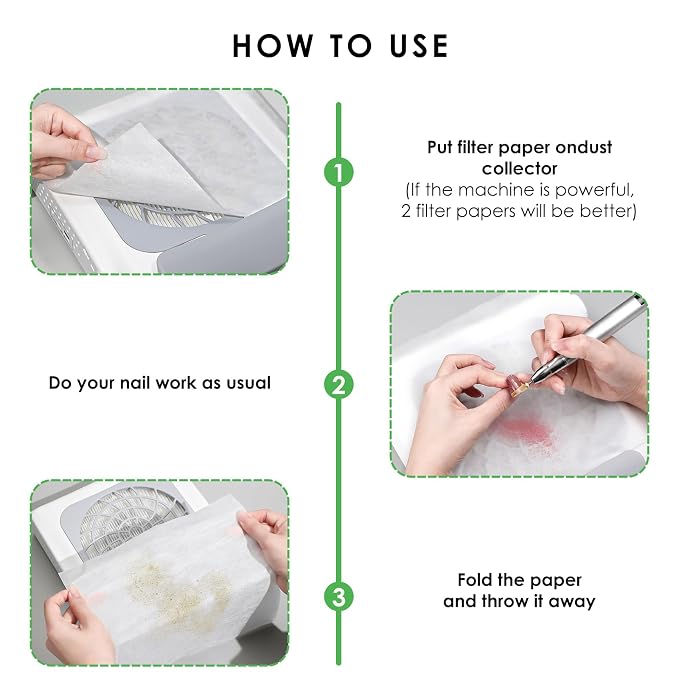 HOW TO USE

1

Put filter paper ondust collector
(If the machine is powerful, 2 filter papers will be better)

2

Do your nail work as usual

3

Fold the paper and throw it away