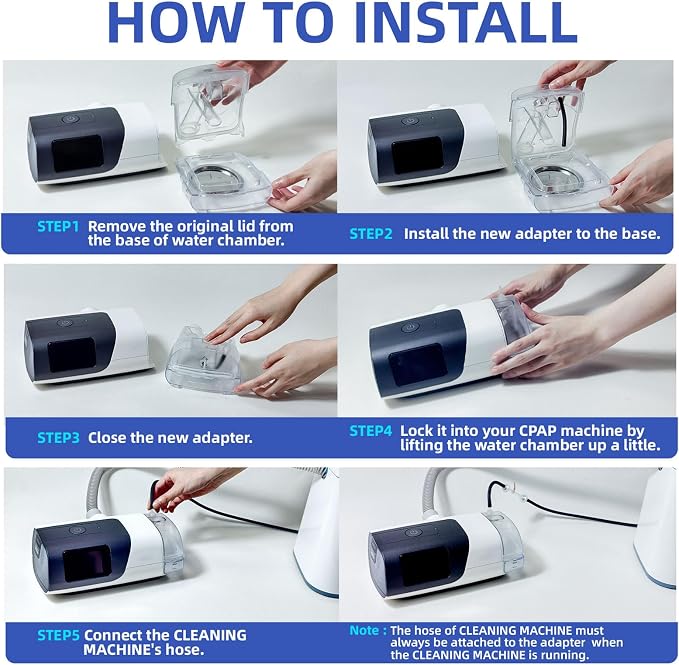 HOW TO INSTALL

STEP1 Remove the original lid from the base of water chamber.

STEP2 Install the new adapter to the base.

STEP3 Close the new adapter.

STEP4 Lock it into your CPAP machine by lifting the water chamber up a little.

STEP5 Connect the CLEANING MACHINE's hose.

Note : The hose of CLEANING MACHINE must always be attached to the adapter when the CLEANING MACHINE is running.