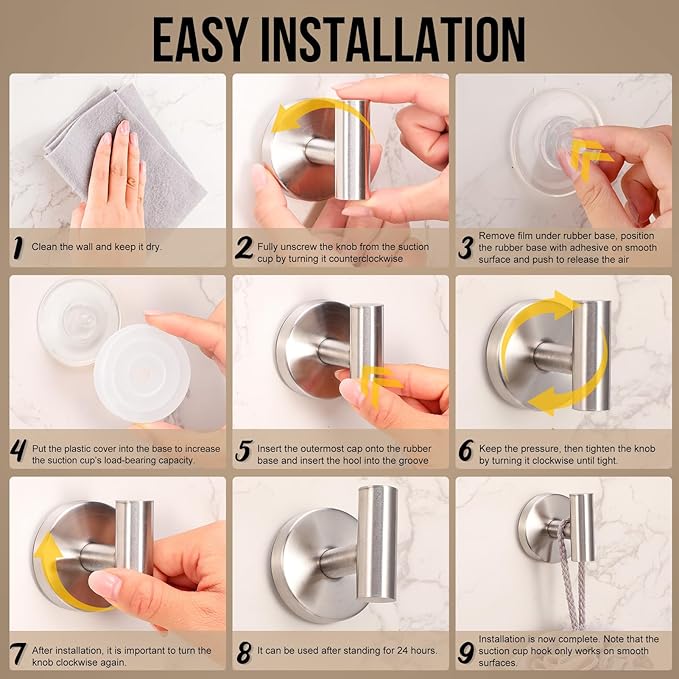 EASY INSTALLATION

1 Clean the wall and keep it dry.

2 Fully unscrew the knob from the suction cup by turning it counterclockwise

3 Remove film under rubber base, position the rubber base with adhesive on smooth surface and push to release the air

4 Put the plastic cover into the base to increase the suction cup's load-bearing capacity.

5 Insert the outermost cap onto the rubber base and insert the hool into the groove

6 Keep the pressure, then tighten the knob by turning it clockwise until tight.

7 After installation, it is important to turn the knob clockwise again.

8 It can be used after standing for 24 hours.

9 Installation is now complete. Note that the suction cup hook only works on smooth surfaces.