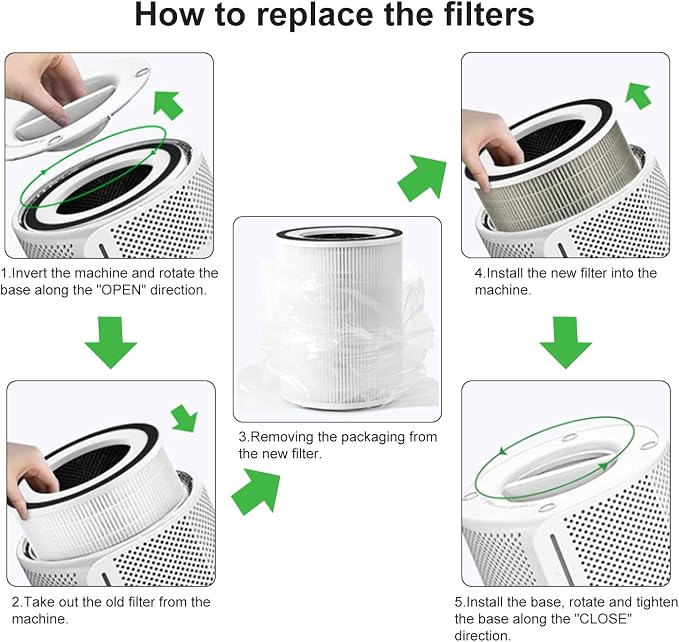 How to replace the filters

1.Invert the machine and rotate the base along the "OPEN" direction.

2.Take out the old filter from the machine.

3.Removing the packaging from the new filter.

4.Install the new filter into the machine.

5.Install the base, rotate and tighten the base along the "CLOSE" direction.